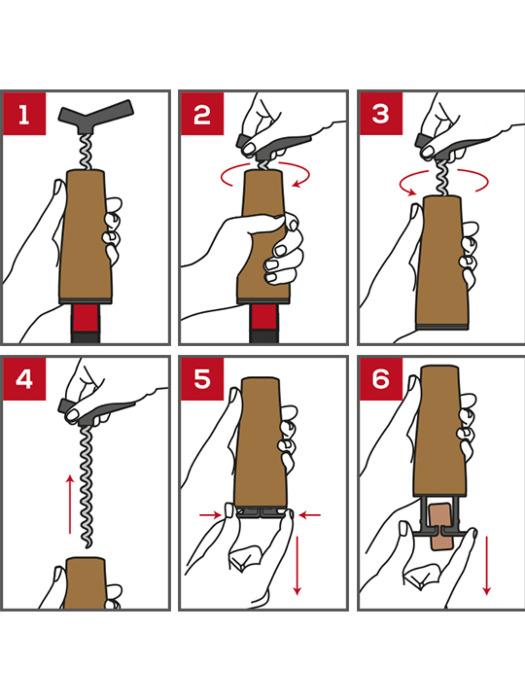 1

2

3

4

5

6